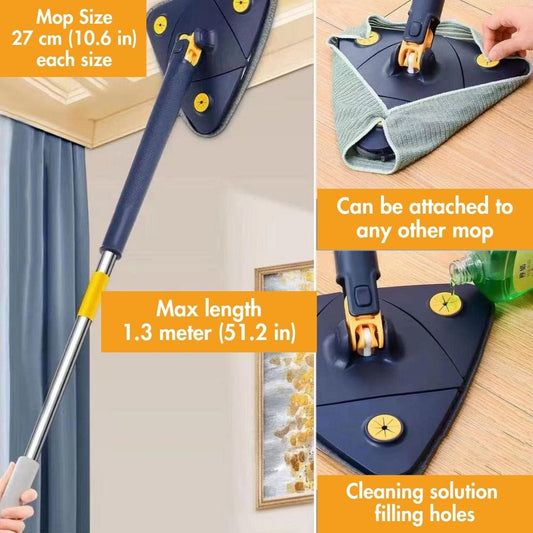 Mop Size
27 cm (10.6 in)
each size

Can be attached to
any other mop

Max length
1.3 meter (51.2 in)

Cleaning solution
filling holes